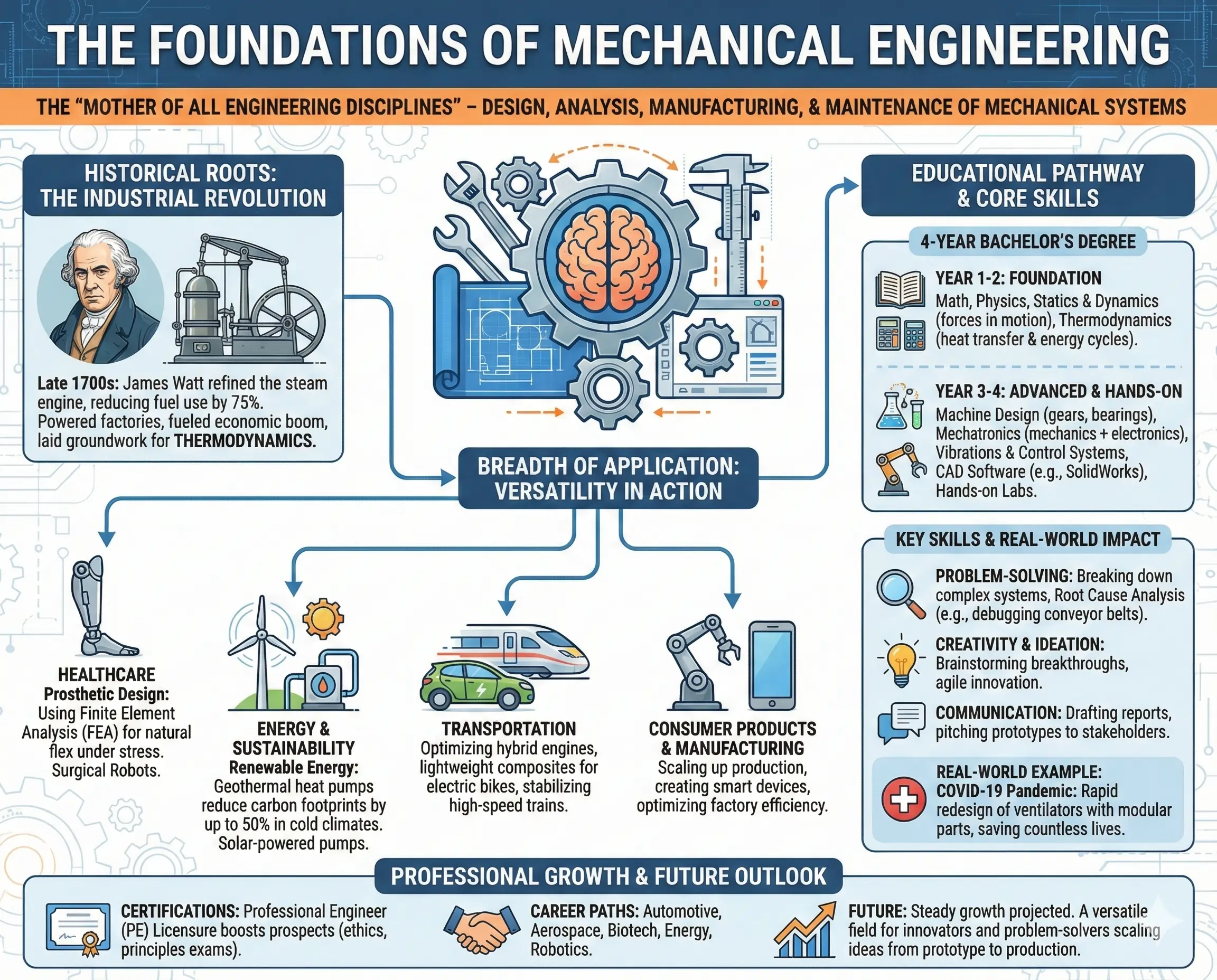 THE FOUNDATIONS OF MECHANICAL ENGINEERING

THE "MOTHER OF ALL ENGINEERING DISCIPLINES" – DESIGN, ANALYSIS, MANUFACTURING, & MAINTENANCE OF MECHANICAL SYSTEMS

HISTORICAL ROOTS: THE INDUSTRIAL REVOLUTION

Late 1700s: James Watt refined the steam engine, reducing fuel use by 75%. Powered factories, fueled economic boom, laid groundwork for THERMODYNAMICS.

BREADTH OF APPLICATION: VERSATILITY IN ACTION

HEALTHCARE
Prosthetic Design: Using Finite Element Analysis (FEA) for natural flex under stress. Surgical Robots.

ENERGY & SUSTAINABILITY
Renewable Energy: Geothermal heat pumps reduce carbon footprints by up to 50% in cold climates. Solar-powered pumps.

TRANSPORTATION
Optimizing hybrid engines, lightweight composites for electric bikes, stabilizing high-speed trains.

CONSUMER PRODUCTS & MANUFACTURING
Scaling up production, creating smart devices, optimizing factory efficiency.

EDUCATIONAL PATHWAY & CORE SKILLS

4-YEAR BACHELOR'S DEGREE

YEAR 1-2: FOUNDATION
Math, Physics, Statics & Dynamics (forces in motion), Thermodynamics (heat transfer & energy cycles).

YEAR 3-4: ADVANCED & HANDS-ON
Machine Design (gears, bearings), Mechatronics (mechanics + electronics), Vibrations & Control Systems, CAD Software (e.g., SolidWorks), Hands-on Labs.

KEY SKILLS & REAL-WORLD IMPACT

PROBLEM-SOLVING: Breaking down complex systems, Root Cause Analysis (e.g., debugging conveyor belts).

CREATIVITY & IDEATION: Brainstorming breakthroughs, agile innovation.

COMMUNICATION: Drafting reports, pitching prototypes to stakeholders.

REAL-WORLD EXAMPLE: COVID-19 Pandemic: Rapid redesign of ventilators with modular parts, saving countless lives.

PROFESSIONAL GROWTH & FUTURE OUTLOOK

CERTIFICATIONS: Professional Engineer (PE) Licensure boosts prospects (ethics, principles exams).

CAREER PATHS: Automotive, Aerospace, Biotech, Energy, Robotics.

FUTURE: Steady growth projected. A versatile field for innovators and problem-solvers scaling ideas from prototype to production.